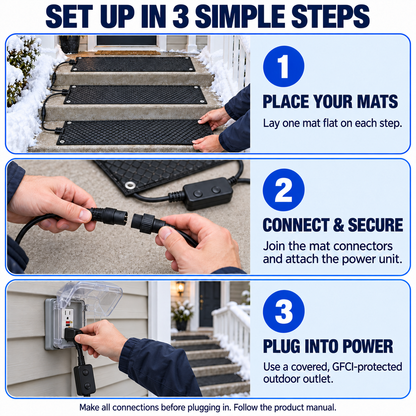 SET UP IN 3 SIMPLE STEPS

1

PLACE YOUR MATS

Lay one mat flat on each step.

2

CONNECT & SECURE

Join the mat connectors and attach the power unit.

3

PLUG INTO POWER

Use a covered, GFCI-protected outdoor outlet.

Make all connections before plugging in. Follow the product manual.